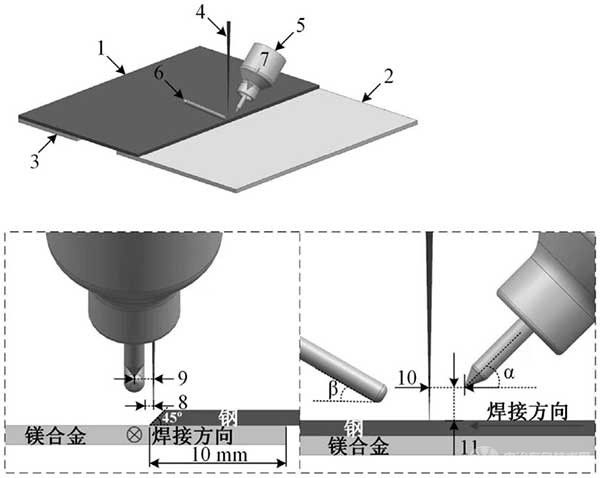 4
5
1
7
6
2
3

9
8
45°
钢
镁合金
⊗
焊接方向
10 mm

10
β
α
焊接方向
钢
镁合金
11